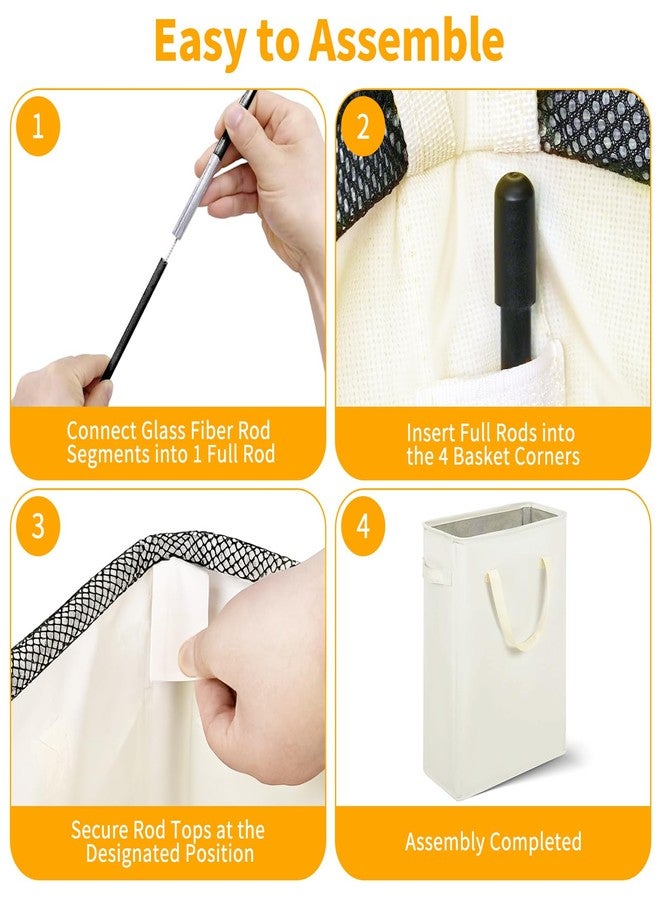 Easy to Assemble

1

Connect Glass Fiber Rod Segments into 1 Full Rod

2

Insert Full Rods into the 4 Basket Corners

3

Secure Rod Tops at the Designated Position

4

Assembly Completed